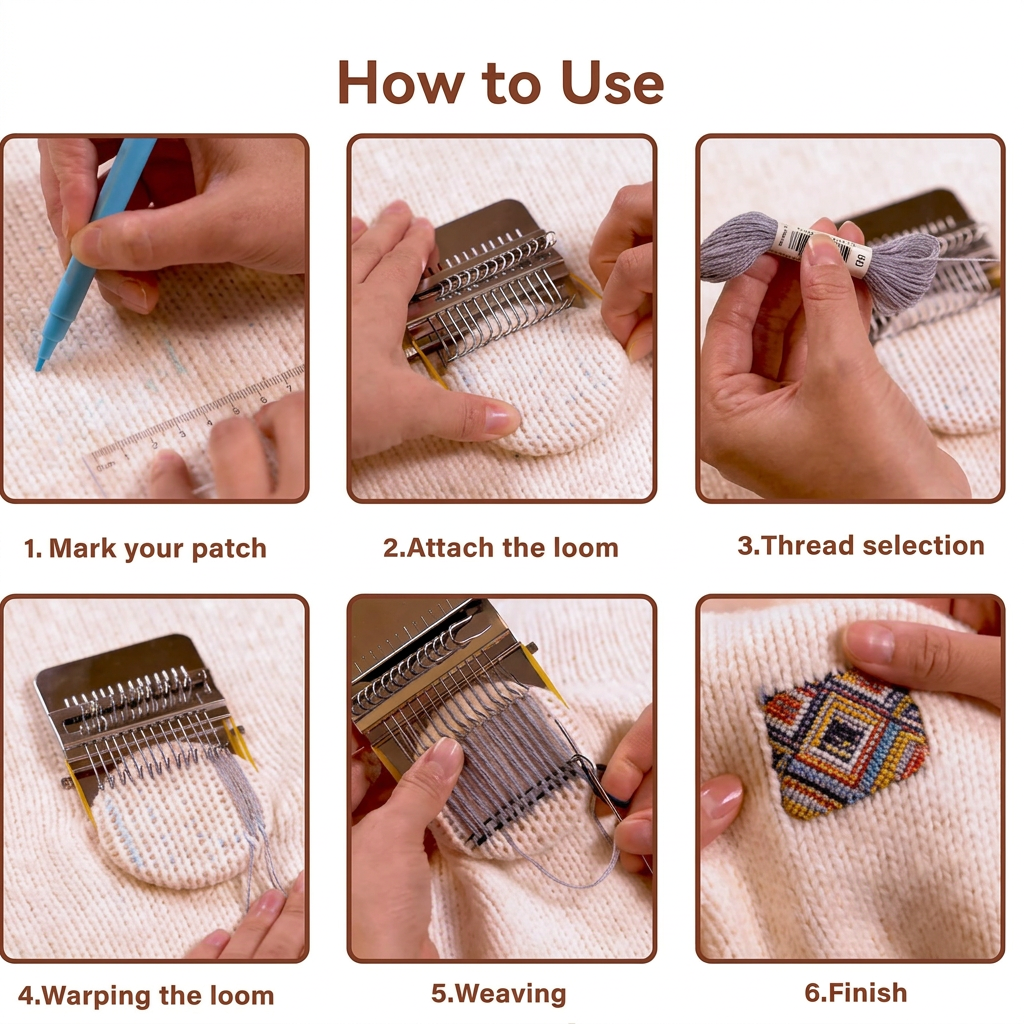 How to Use

1. Mark your patch

2.Attach the loom

3.Thread selection

4.Warping the loom

5.Weaving

6.Finish